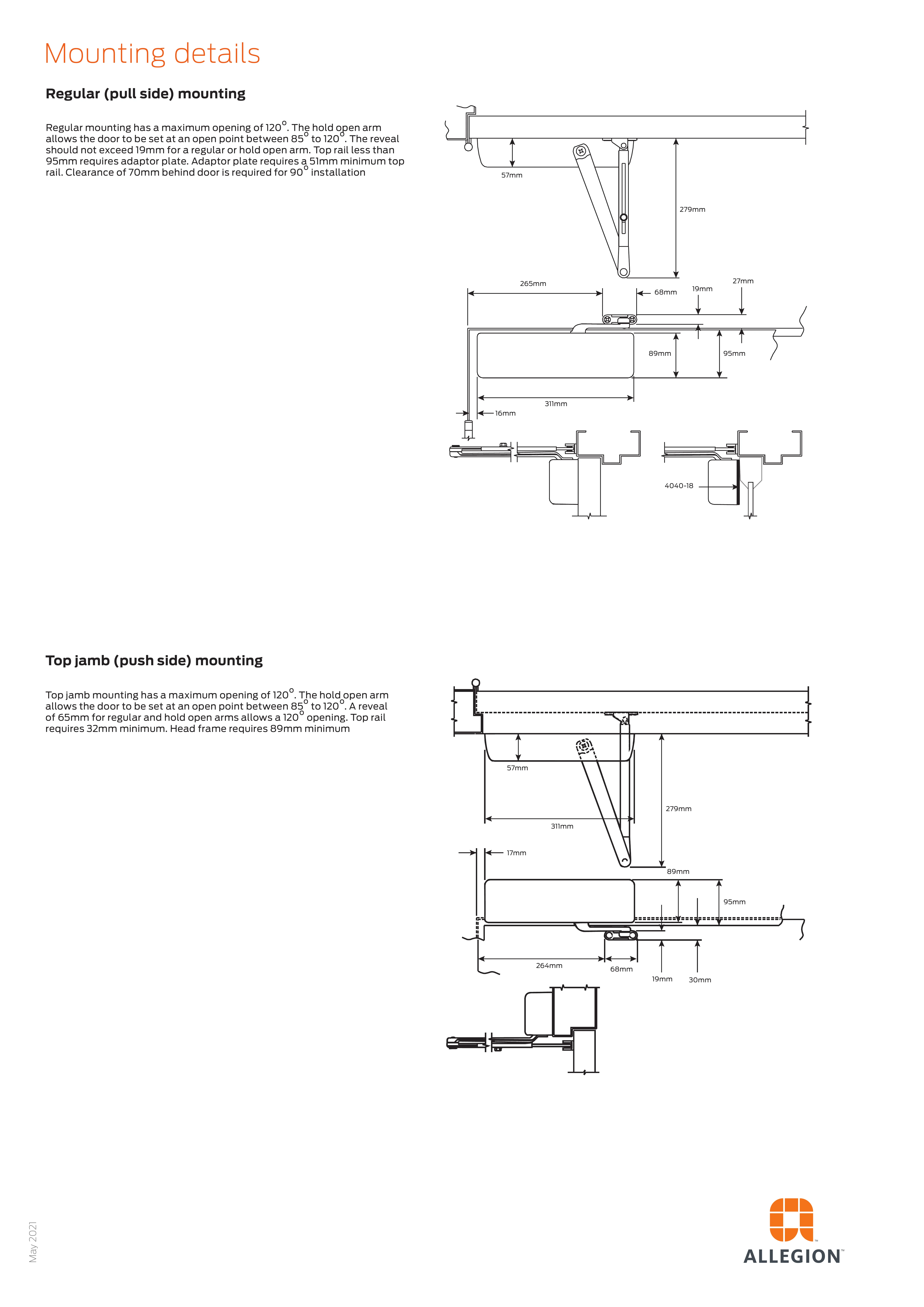 Mounting details

Regular (pull side) mounting

Regular mounting has a maximum opening of 120°. The hold open arm allows the door to be set at an open point between 85° to 120°. The reveal should not exceed 19mm for a regular or hold open arm. Top rail less than 95mm requires adaptor plate. Adaptor plate requires a 51mm minimum top rail. Clearance of 70mm behind door is required for 90° installation

57mm
279mm
265mm
68mm
19mm
27mm
89mm
95mm
311mm
16mm
4040-18

Top jamb (push side) mounting

Top jamb mounting has a maximum opening of 120°. The hold open arm allows the door to be set at an open point between 85° to 120°. A reveal of 65mm for regular and hold open arms allows a 120° opening. Top rail requires 32mm minimum. Head frame requires 89mm minimum

57mm
279mm
311mm
17mm
89mm
95mm
264mm
68mm
19mm
30mm

May 2021

ALLEGION™